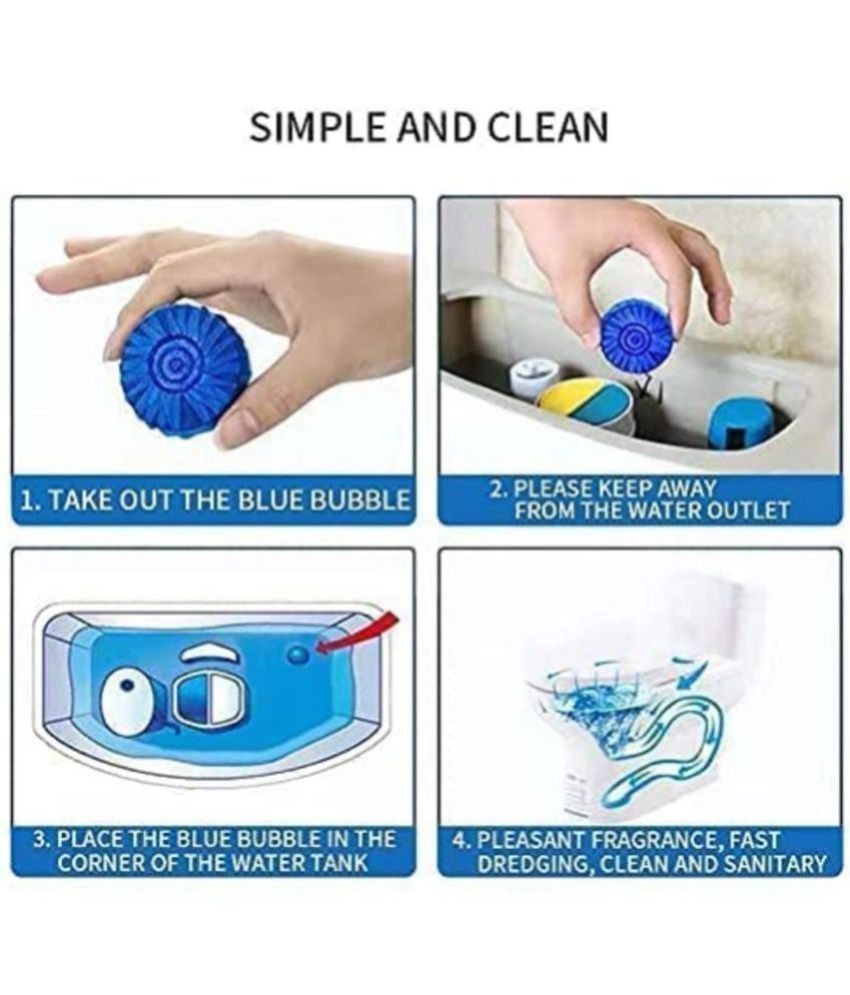 SIMPLE AND CLEAN

1. TAKE OUT THE BLUE BUBBLE

2. PLEASE KEEP AWAY FROM THE WATER OUTLET

3. PLACE THE BLUE BUBBLE IN THE CORNER OF THE WATER TANK

4. PLEASANT FRAGRANCE, FAST DREDGING, CLEAN AND SANITARY