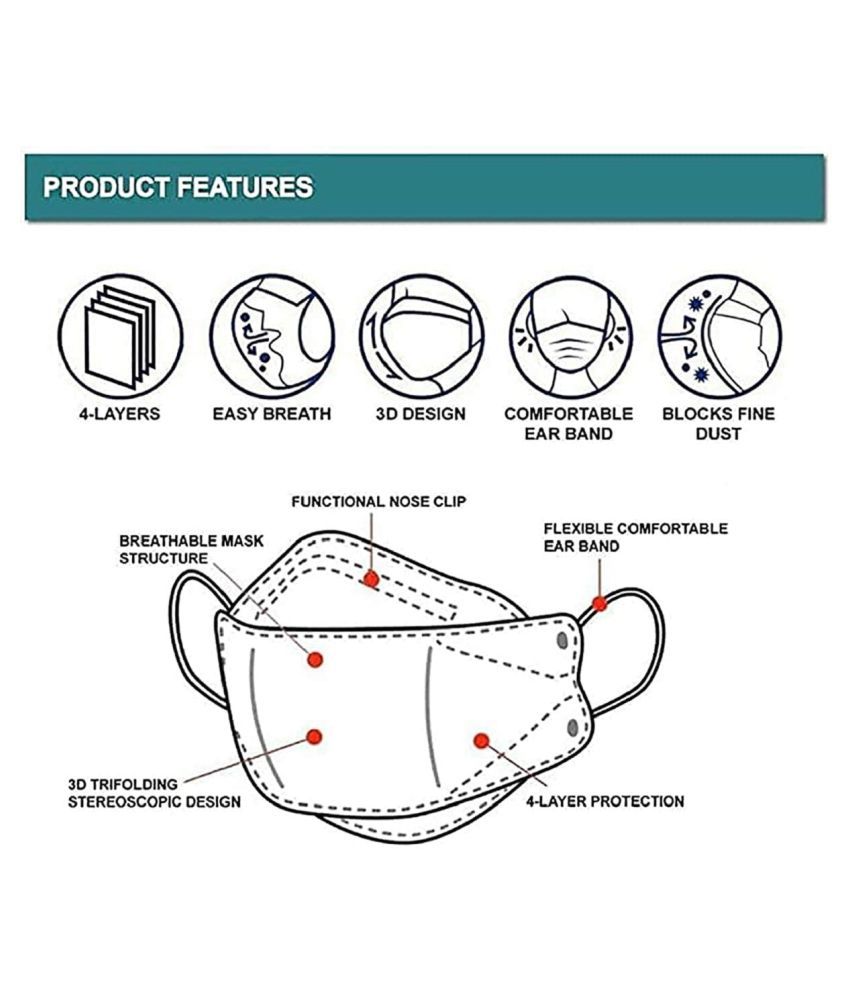 PRODUCT FEATURES

4-LAYERS

EASY BREATH

3D DESIGN

COMFORTABLE EAR BAND

BLOCKS FINE DUST

FUNCTIONAL NOSE CLIP

BREATHABLE MASK STRUCTURE

FLEXIBLE COMFORTABLE EAR BAND

3D TRIFOLDING STEREOSCOPIC DESIGN

4-LAYER PROTECTION