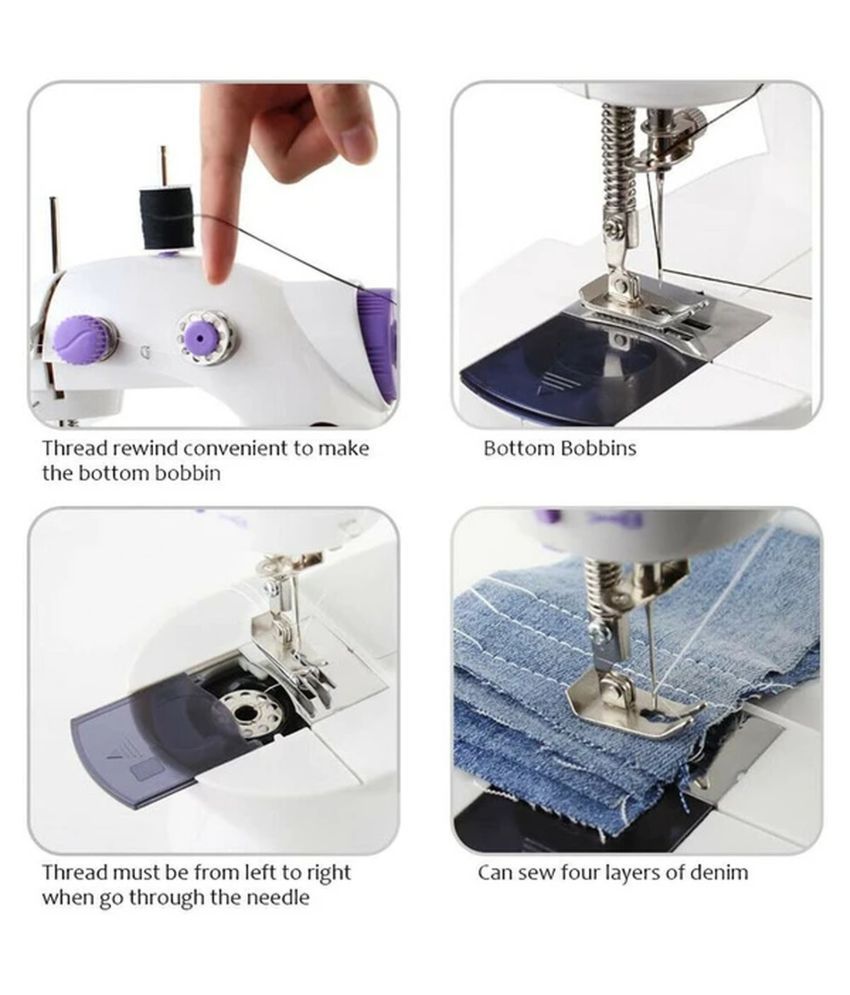 Thread rewind convenient to make the bottom bobbin

Bottom Bobbins

Thread must be from left to right when go through the needle

Can sew four layers of denim