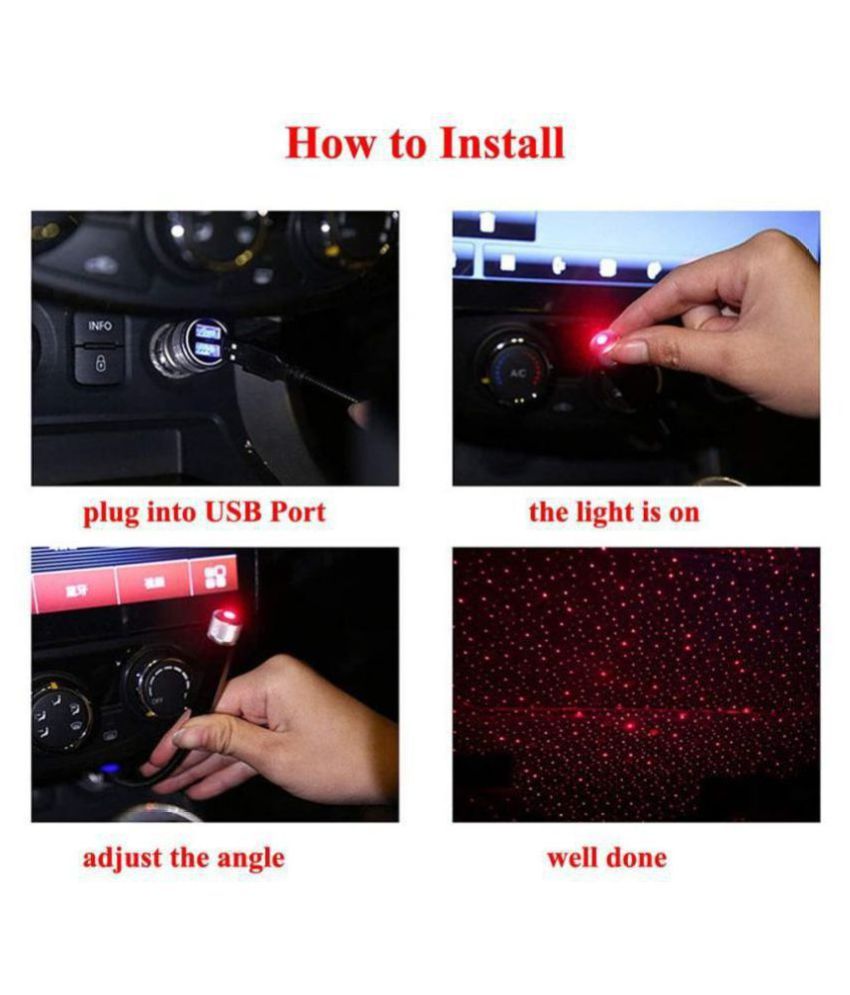 How to Install

INFO

A/C

plug into USB Port

the light is on

OFF

adjust the angle

well done