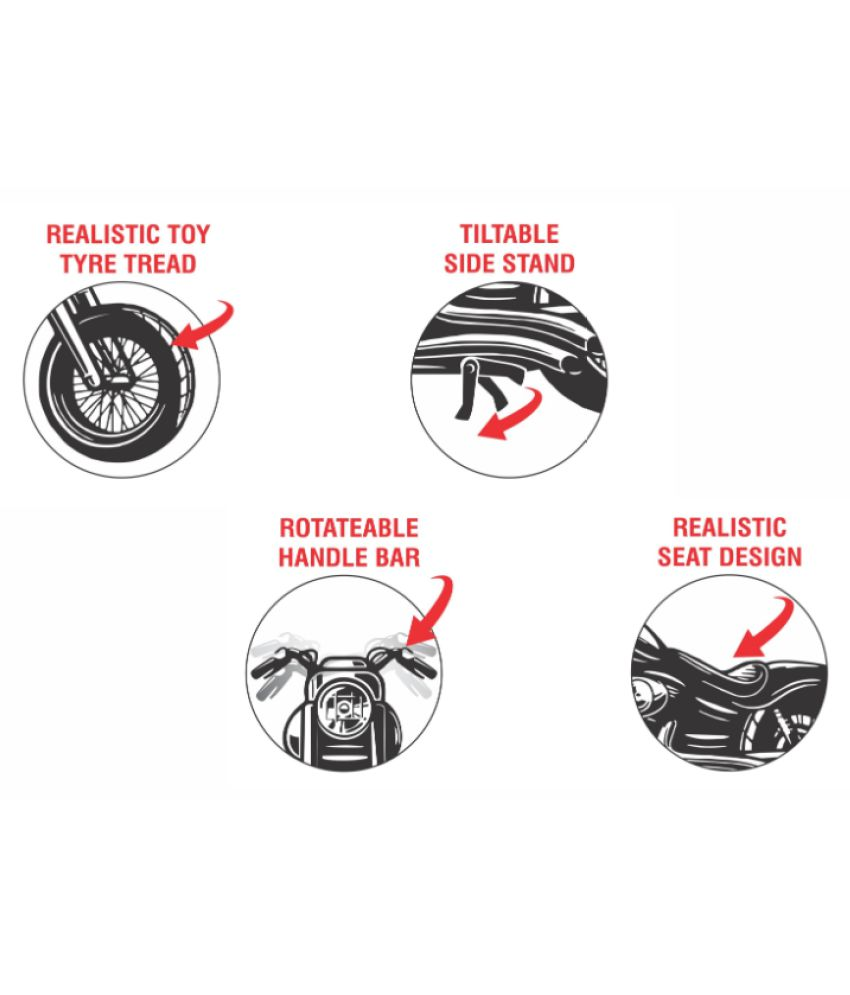 REALISTIC TOY TYRE TREAD

TILTABLE SIDE STAND

ROTATEABLE HANDLE BAR

REALISTIC SEAT DESIGN