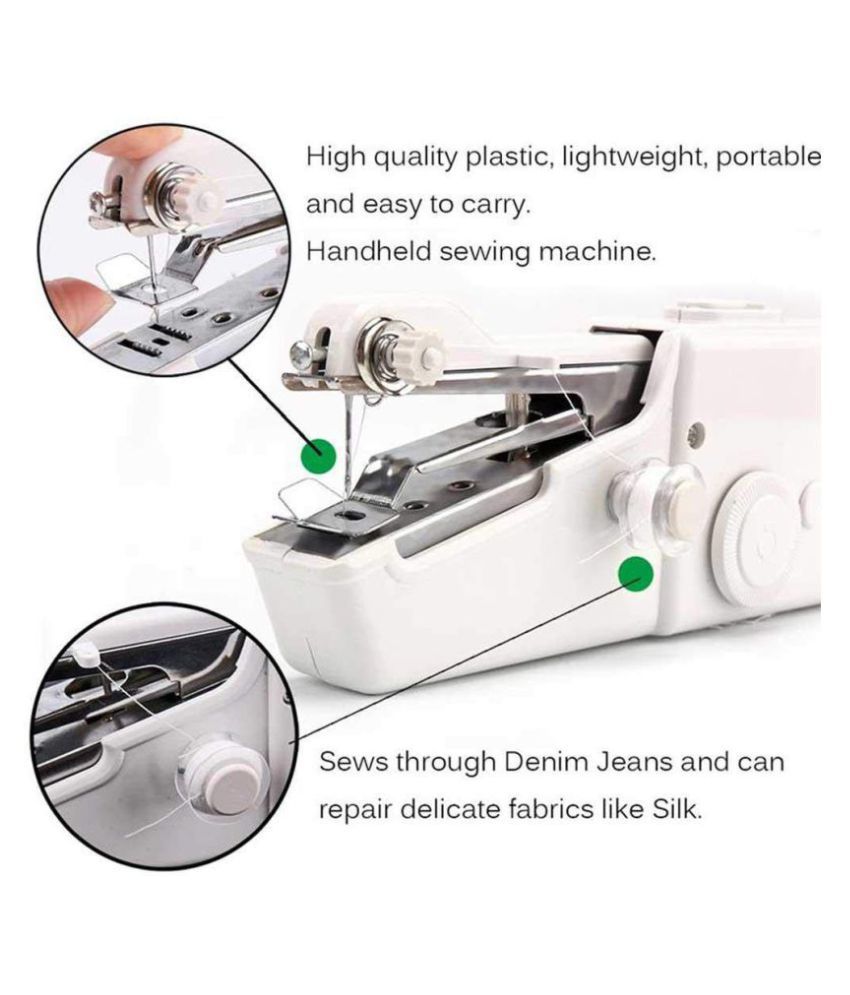 High quality plastic, lightweight, portable and easy to carry.
Handheld sewing machine.

Sews through Denim Jeans and can repair delicate fabrics like Silk.