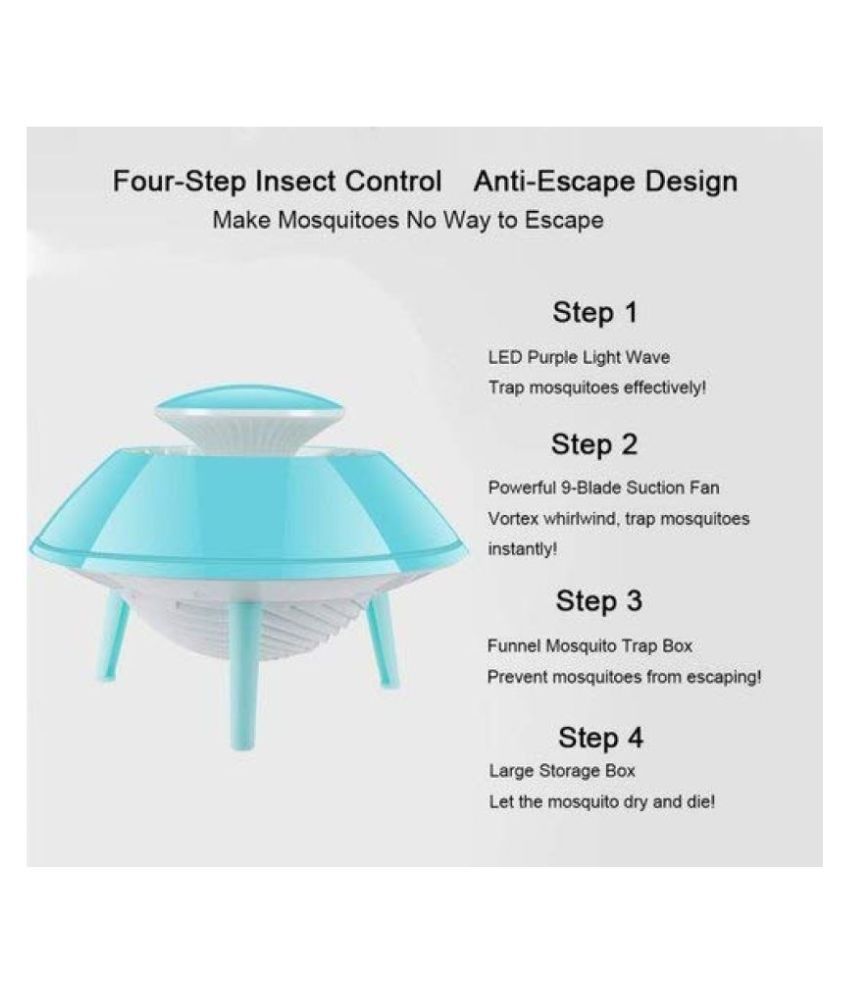 Four-Step Insect Control Anti-Escape Design
Make Mosquitoes No Way to Escape

Step 1
LED Purple Light Wave
Trap mosquitoes effectively!

Step 2
Powerful 9-Blade Suction Fan
Vortex whirlwind, trap mosquitoes instantly!

Step 3
Funnel Mosquito Trap Box
Prevent mosquitoes from escaping!

Step 4
Large Storage Box
Let the mosquito dry and die!