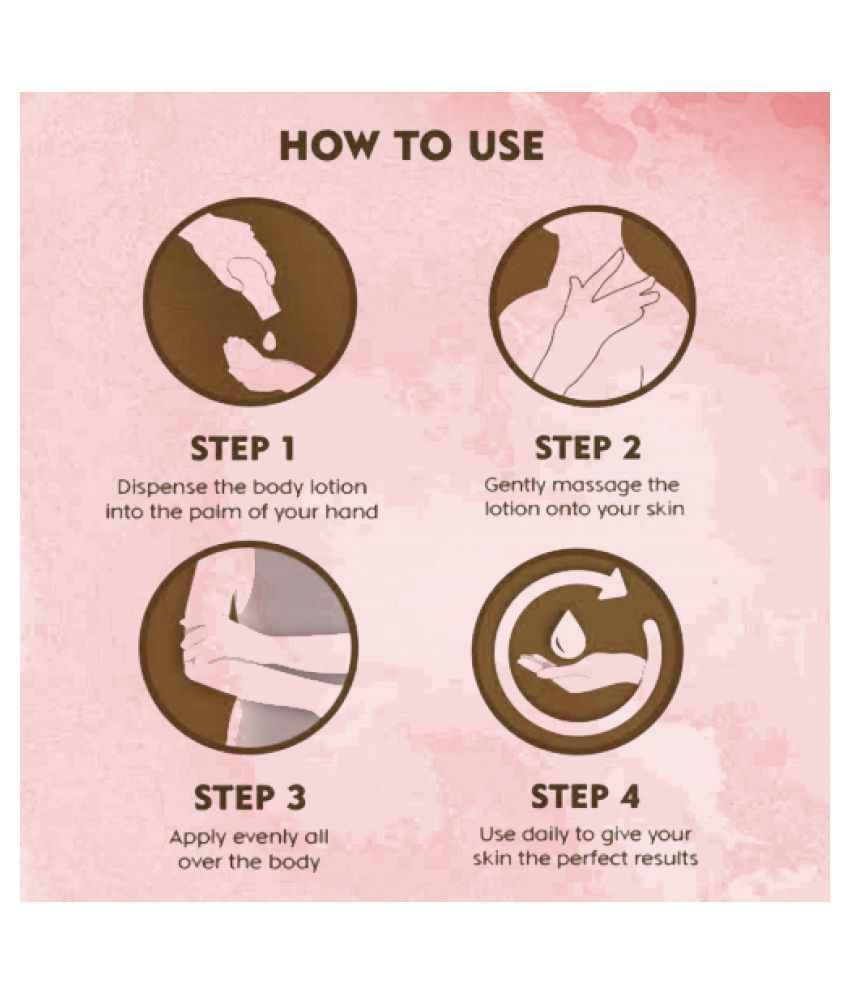 HOW TO USE

STEP 1
Dispense the body lotion into the palm of your hand

STEP 2
Gently massage the lotion onto your skin

STEP 3
Apply evenly all over the body

STEP 4
Use daily to give your skin the perfect results