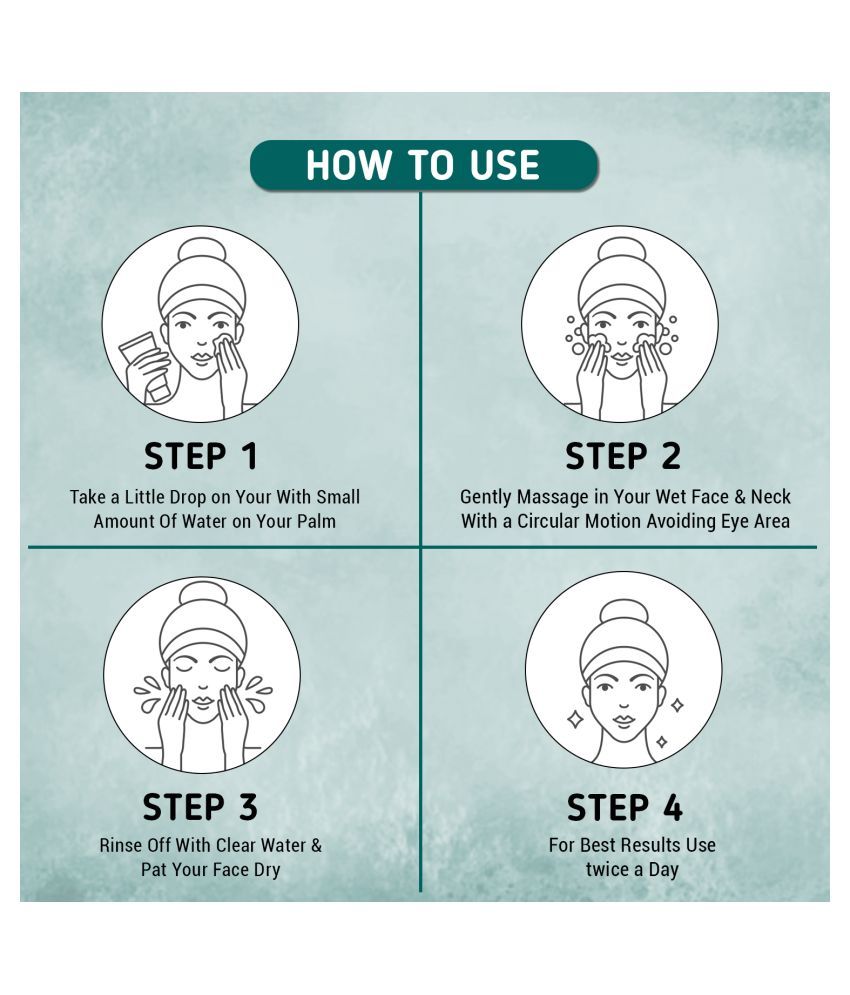 HOW TO USE

STEP 1

Take a Little Drop on Your With Small Amount Of Water on Your Palm

STEP 2

Gently Massage in Your Wet Face & Neck With a Circular Motion Avoiding Eye Area

STEP 3

Rinse Off With Clear Water & Pat Your Face Dry

STEP 4

For Best Results Use twice a Day