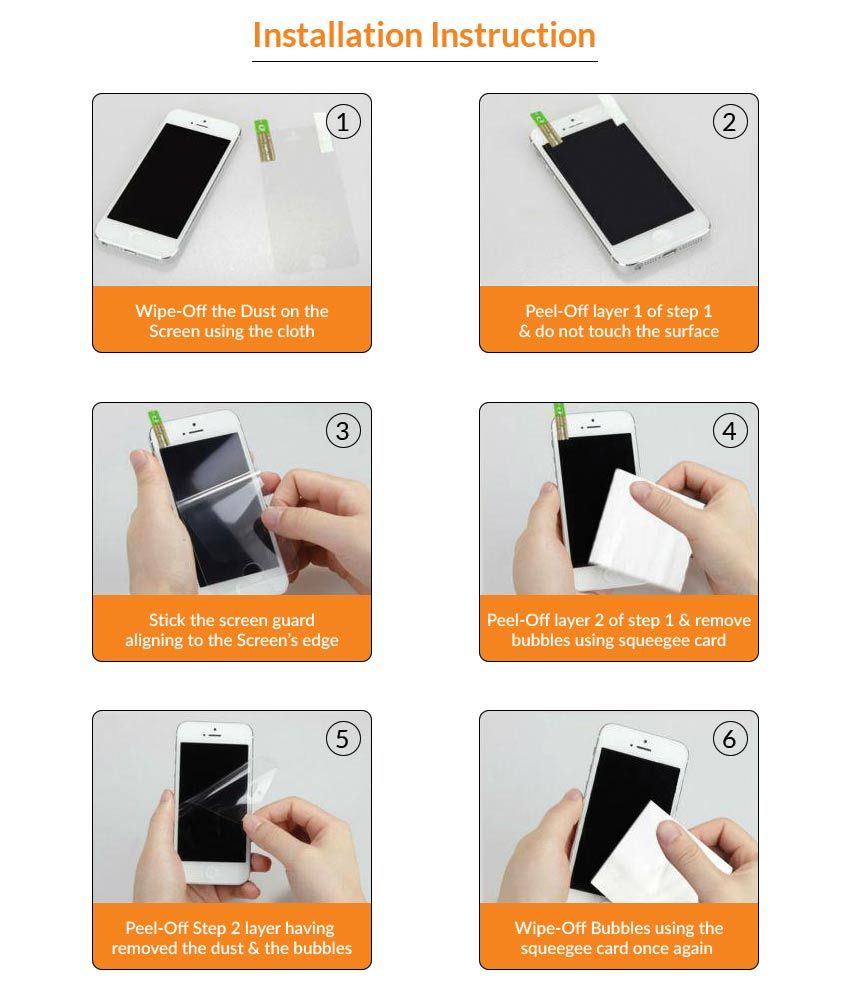 Installation Instruction

1

Wipe-Off the Dust on the Screen using the cloth

2

Peel-Off layer 1 of step 1 & do not touch the surface

3

Stick the screen guard aligning to the Screen's edge

4

Peel-Off layer 2 of step 1 & remove bubbles using squeegee card

5

Peel-Off Step 2 layer having removed the dust & the bubbles

6

Wipe-Off Bubbles using the squeegee card once again