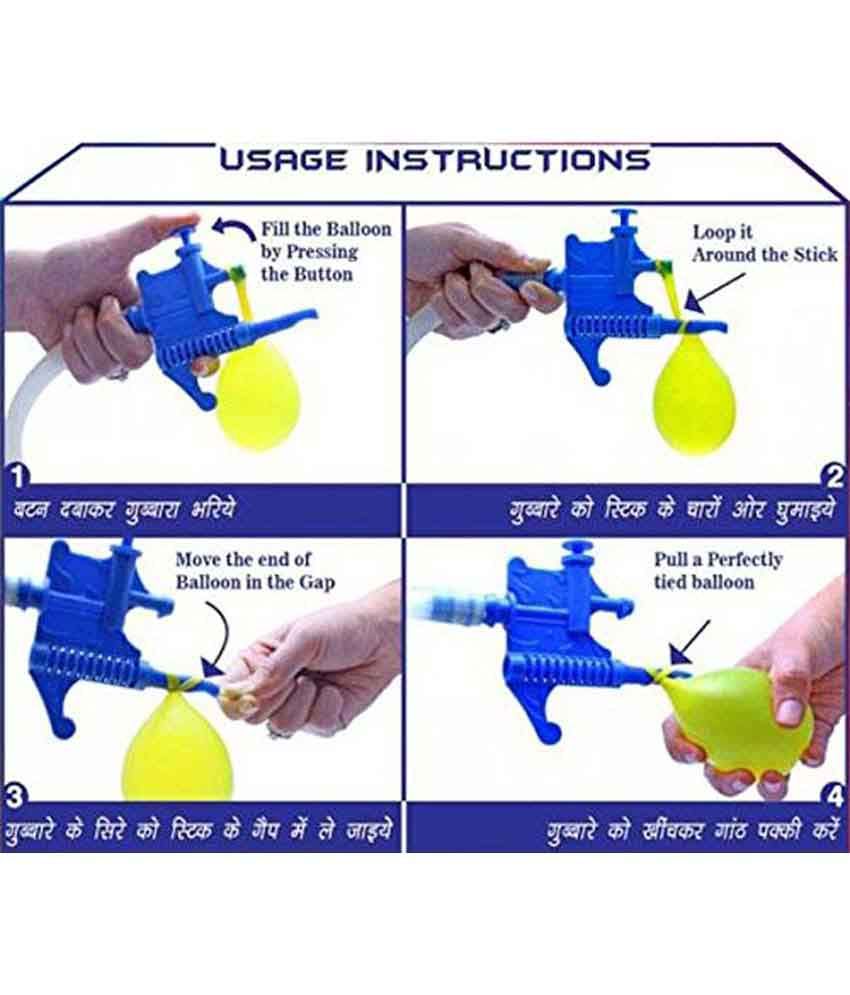 USAGE INSTRUCTIONS

Fill the Balloon by Pressing the Button

1

बटन दबाकर गुब्बारा भरिये

Loop it Around the Stick

2

गुब्बारे को स्टिक के चारों ओर घुमाइये

Move the end of Balloon in the Gap

3

गुब्बारे के सिरे को स्टिक के गैप में ले जाइये

Pull a Perfectly tied balloon

4

गुब्बारे को खींचकर गांठ पक्की करें